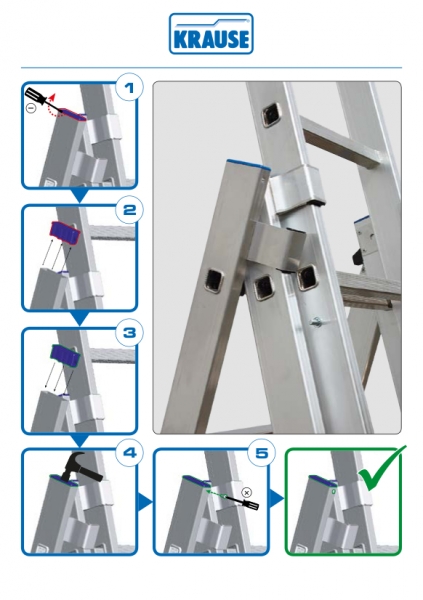 KRAUSE

1

2

3

4

5