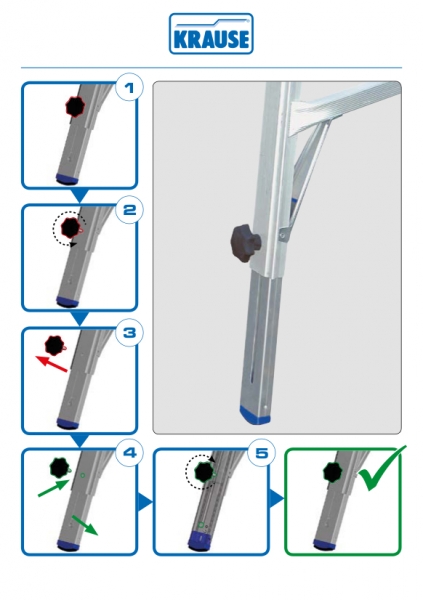 KRAUSE

1

2

3

4

5